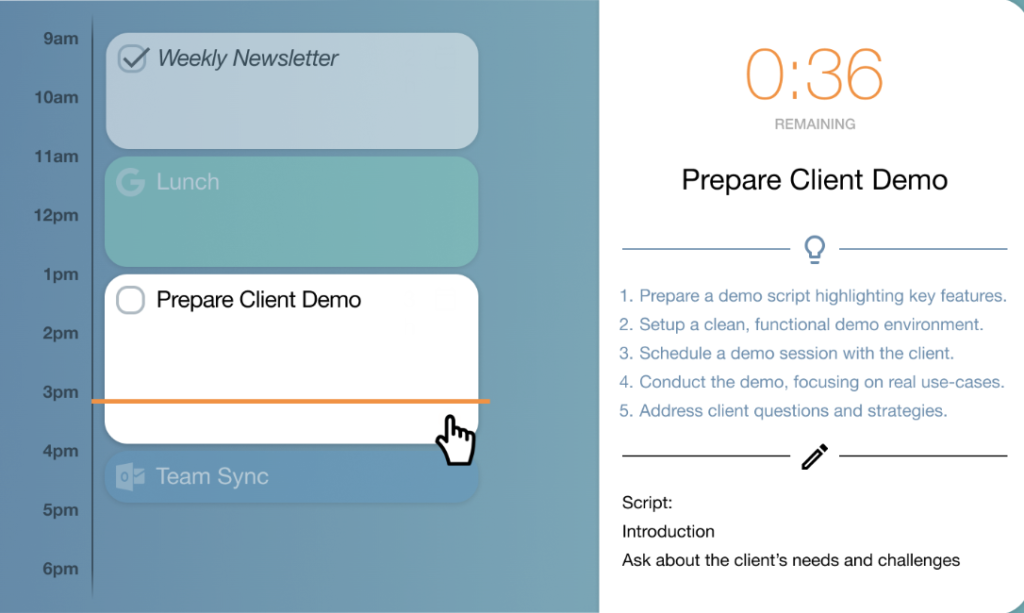 9am
10am
11am
12pm
1pm
2pm
3pm
4pm
5pm
6pm

Weekly Newsletter

Lunch

Prepare Client Demo

Team Sync

0:36
REMAINING

Prepare Client Demo

1. Prepare a demo script highlighting key features.
2. Setup a clean, functional demo environment.
3. Schedule a demo session with the client.
4. Conduct the demo, focusing on real use-cases.
5. Address client questions and strategies.

Script:
Introduction
Ask about the client's needs and challenges